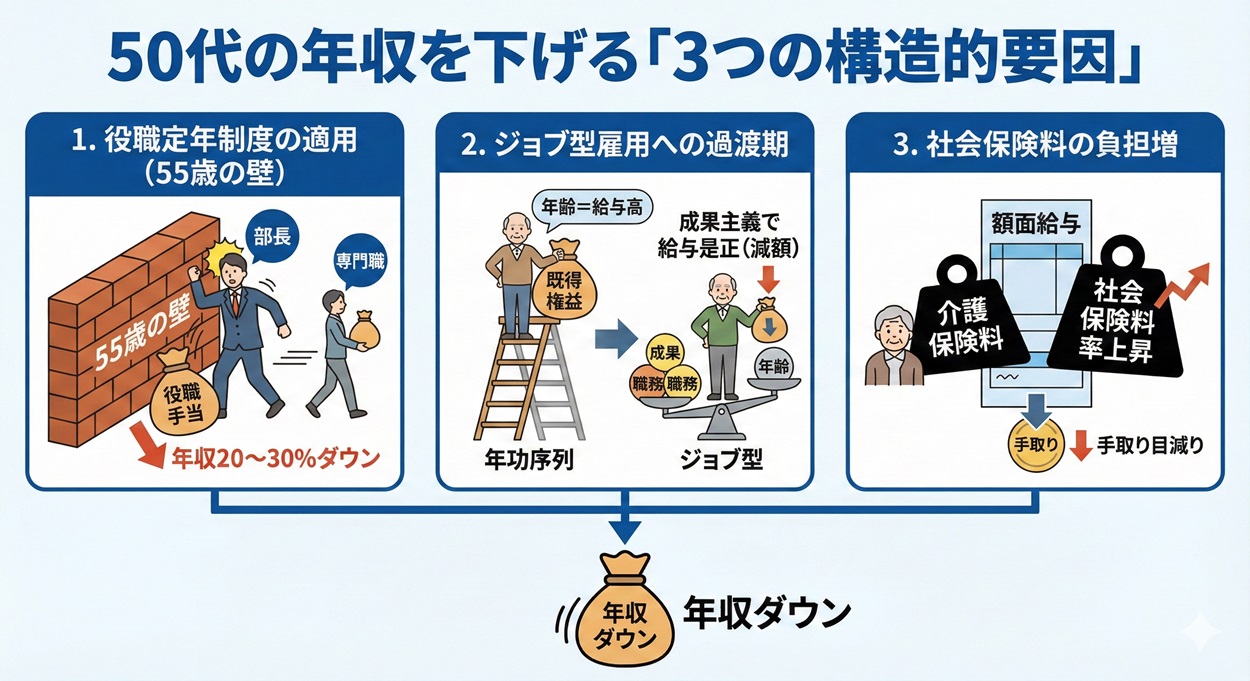 50代の年収を下げる「3つの構造的要因」

1. 役職定年制度の適用（55歳の壁）

部長

専門職

55歳の壁

役職手当

年収20〜30%ダウン

2. ジョブ型雇用への過渡期

年齢＝給与高

既得権益

成果主義で給与是正（減額）

成果

職務

職務

年齢

年功序列

ジョブ型

3. 社会保険料の負担増

額面給与

介護保険料

社会保険料率上昇

手取り

手取り目減り

年収ダウン

年収ダウン